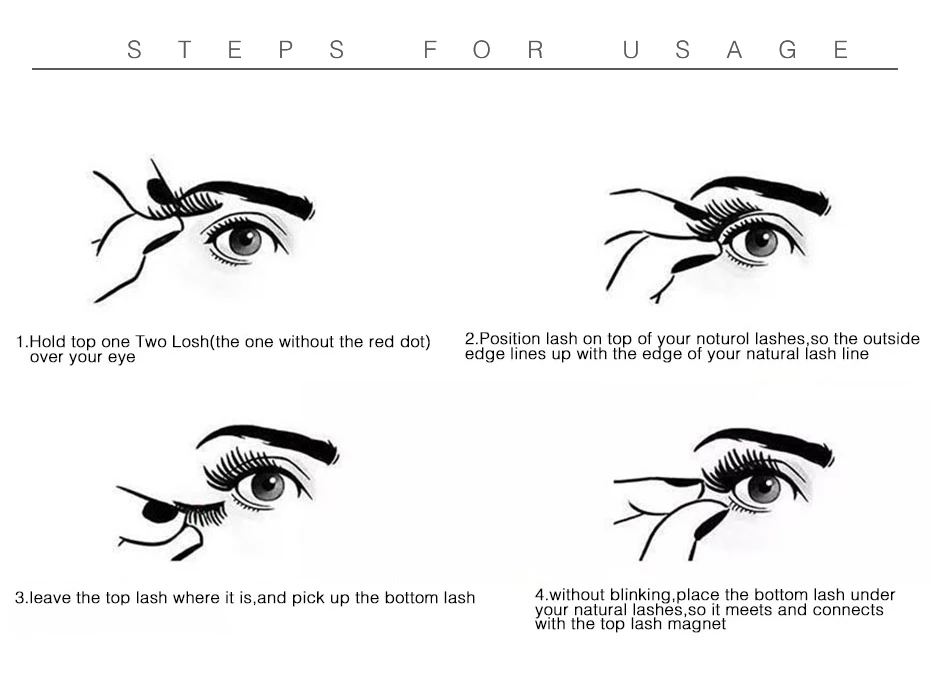 STEPS FOR USAGE

1.Hold top one Two Losh(the one without the red dot) over your eye

2.Position lash on top of your noturol lashes,so the outside edge lines up with the edge of your natural lash line

3.leave the top lash where it is,and pick up the bottom lash

4.without blinking,place the bottom lash under your natural lashes,so it meets and connects with the top lash magnet