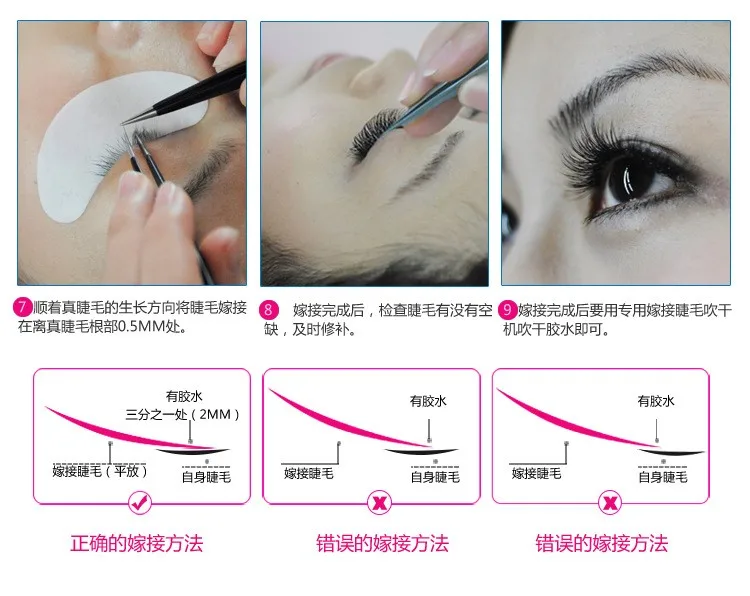 7 顺着真睫毛的生长方向将睫毛嫁接在离真睫毛根部0.5MM处。

8 嫁接完成后，检查睫毛有没有空缺，及时修补。

9 嫁接完成后要用专用嫁接睫毛吹干机吹干胶水即可。

有胶水
三分之一处（2MM）
嫁接睫毛（平放）
自身睫毛

正确的嫁接方法

有胶水
嫁接睫毛
自身睫毛

错误的嫁接方法

有胶水
嫁接睫毛
自身睫毛

错误的嫁接方法